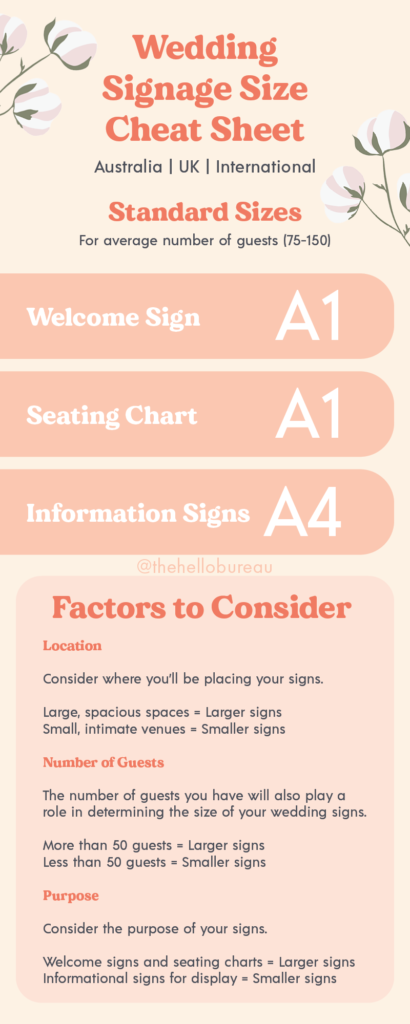 Wedding Signage Size Cheat Sheet

Australia | UK | International

Standard Sizes

For average number of guests (75-150)

Welcome Sign A1

Seating Chart A1

Information Signs A4

@thehellobureau

Factors to Consider

Location

Consider where you'll be placing your signs.

Large, spacious spaces = Larger signs
Small, intimate venues = Smaller signs

Number of Guests

The number of guests you have will also play a role in determining the size of your wedding signs.

More than 50 guests = Larger signs
Less than 50 guests = Smaller signs

Purpose

Consider the purpose of your signs.

Welcome signs and seating charts = Larger signs
Informational signs for display = Smaller signs